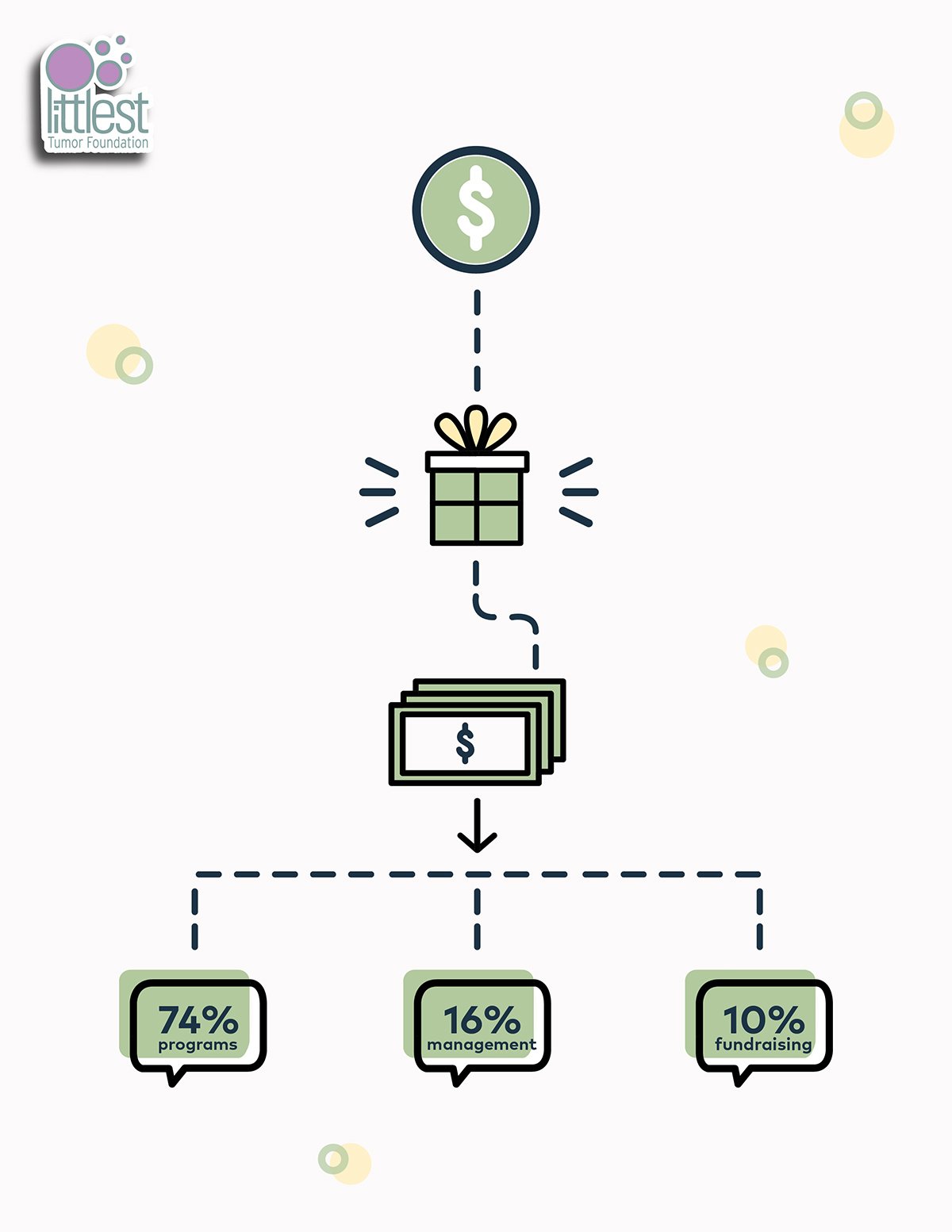 littlest
Tumor Foundation

$

$

74%
programs

16%
management

10%
fundraising